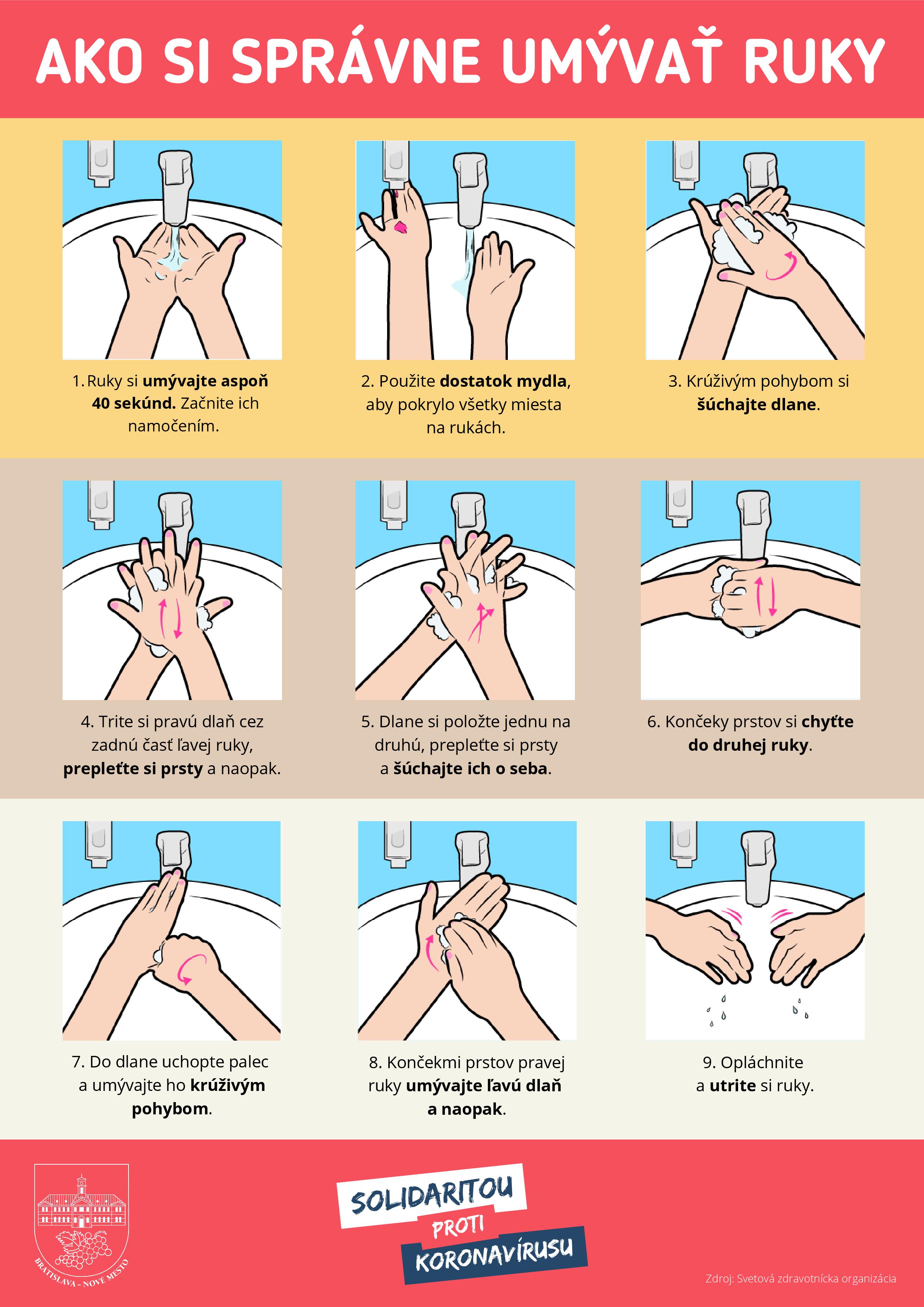 AKO SI SPRÁVNE UMÝVAŤ RUKY

1. Ruky si umývajte aspoň 40 sekúnd. Začnite ich namočením.

2. Použite dostatok mydla, aby pokrylo všetky miesta na rukách.

3. Krúživým pohybom si šúchajte dlane.

4. Trite si pravú dlaň cez zadnú časť ľavej ruky, prepleťte si prsty a naopak.

5. Dlane si položte jednu na druhú, prepleťte si prsty a šúchajte ich o seba.

6. Končeky prstov si chyťte do druhej ruky.

7. Do dlane uchopte palec a umývajte ho krúživým pohybom.

8. Končekmi prstov pravej ruky umývajte ľavú dlaň a naopak.

9. Opláchnite a utrite si ruky.

BRATISLAVA - NOVÉ MESTO

SOLIDARITOU PROTI KORONAVÍRUSU

Zdroj: Svetová zdravotnícka organizácia